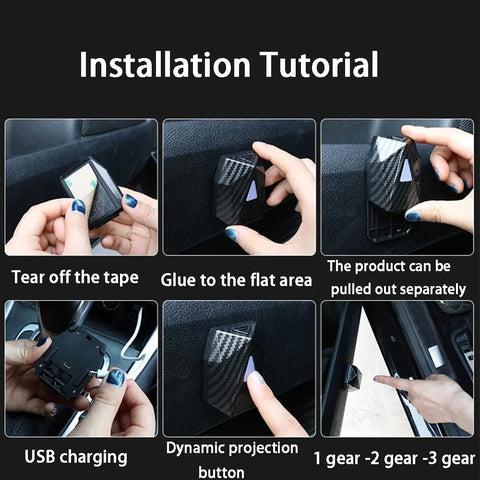 Installation Tutorial

Tear off the tape

Glue to the flat area

The product can be pulled out separately

USB charging

Dynamic projection button

1 gear -2 gear -3 gear